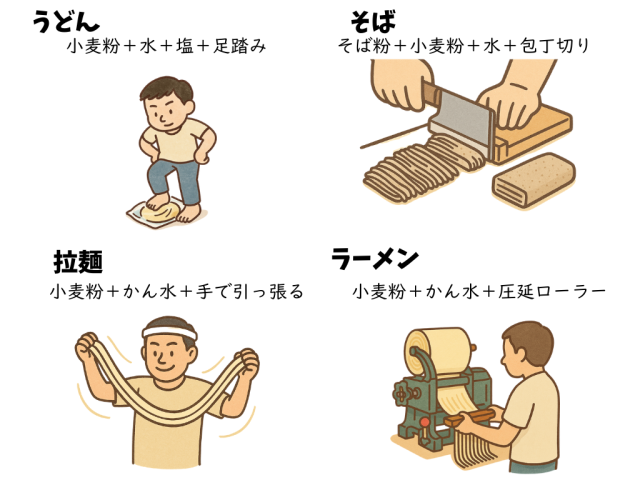 うどん
小麦粉＋水＋塩＋足踏み

そば
そば粉＋小麦粉＋水＋包丁切り

拉麺
小麦粉＋かん水＋手で引っ張る

ラーメン
小麦粉＋かん水＋圧延ローラー